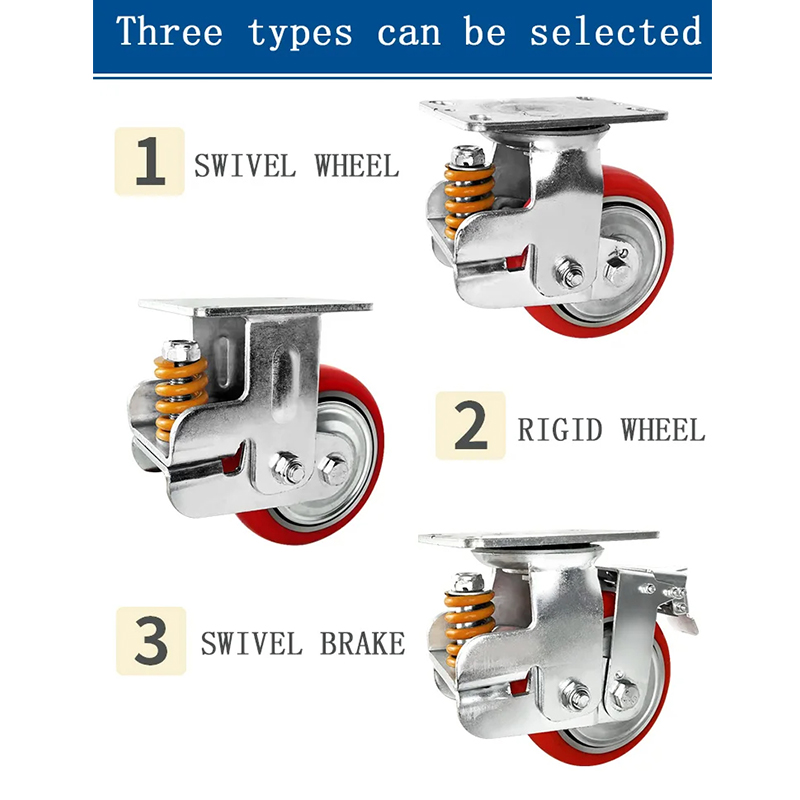 Three types can be selected

1 SWIVEL WHEEL

2 RIGID WHEEL

3 SWIVEL BRAKE