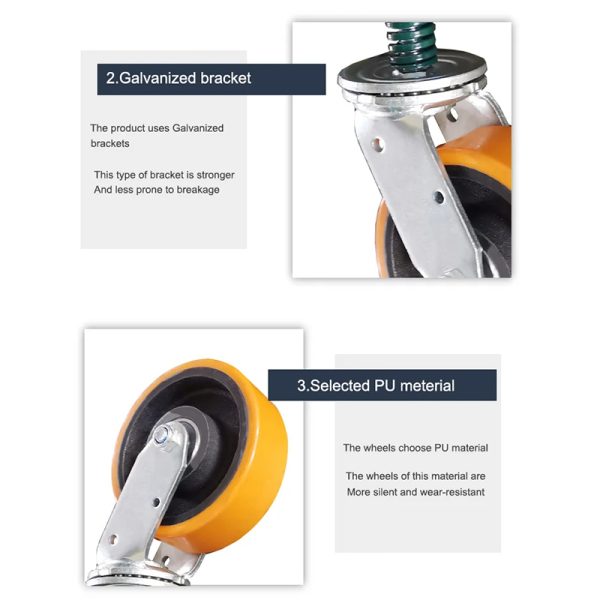 2.Galvanized bracket

The product uses Galvanized brackets

This type of bracket is stronger And less prone to breakage

3.Selected PU meterial

The wheels choose PU material

The wheels of this material are More silent and wear-resistant