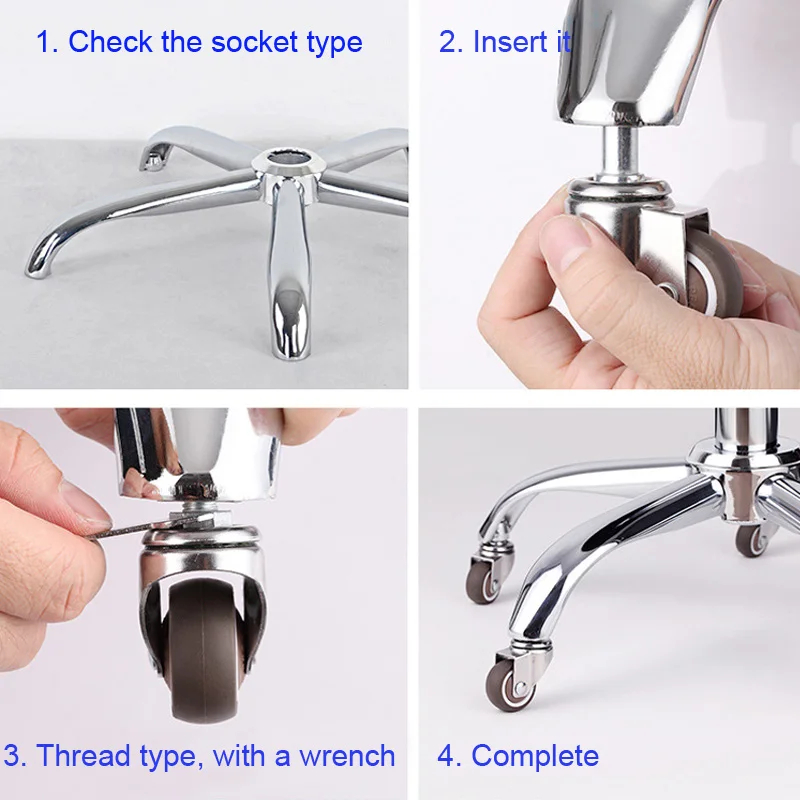 1. Check the socket type

2. Insert it

3. Thread type, with a wrench

4. Complete